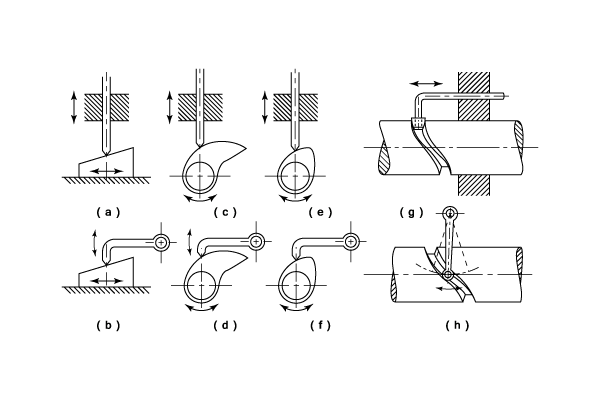 ( a )

( c )

( e )

( g )

( b )

( d )

( f )

( h )